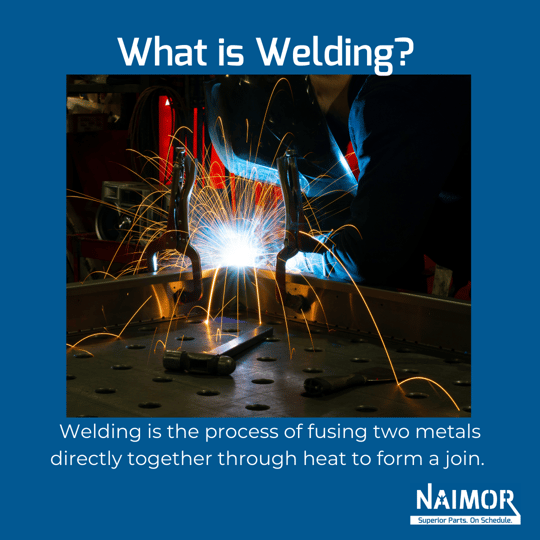 What is Welding?

Welding is the process of fusing two metals directly together through heat to form a join.

NAIMOR
Superior Parts. On Schedule.